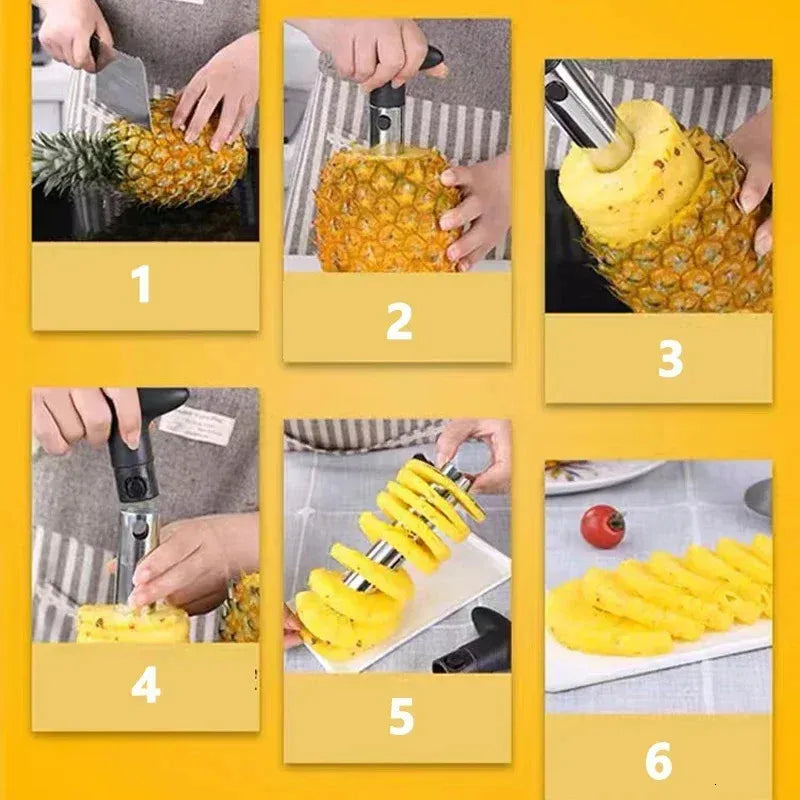 1

2

3

4

5

6