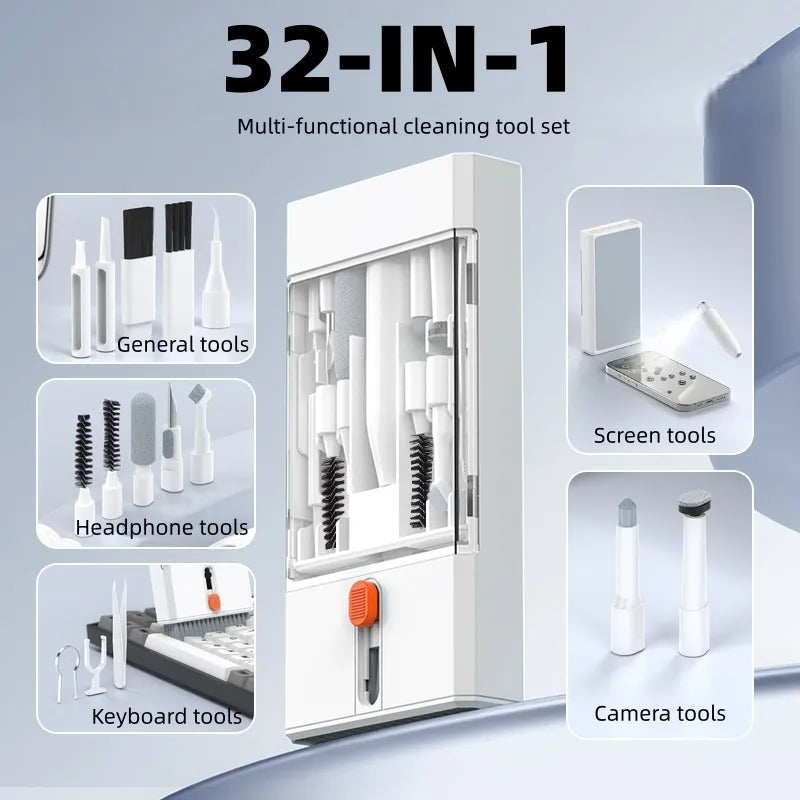 32-IN-1

Multi-functional cleaning tool set

General tools

Headphone tools

Keyboard tools

Screen tools

Camera tools