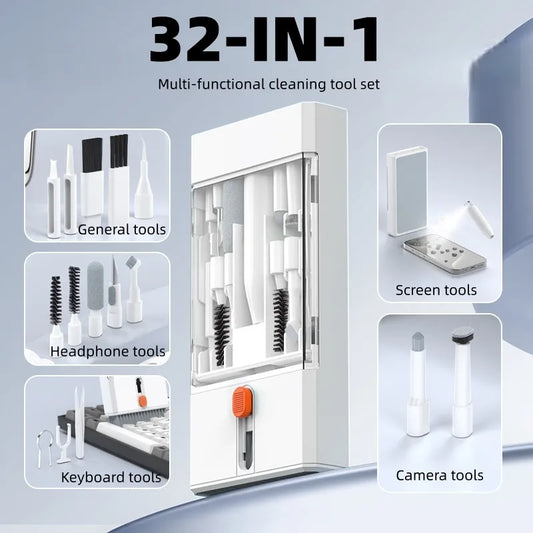 32-IN-1

Multi-functional cleaning tool set

General tools

Headphone tools

Keyboard tools

Screen tools

Camera tools